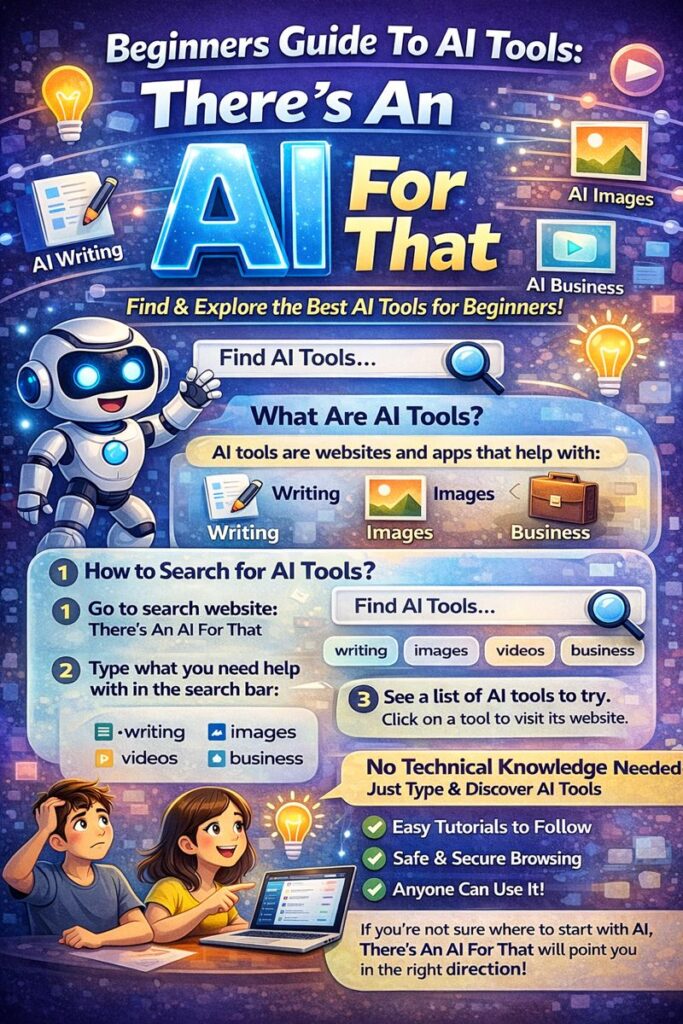 Beginners Guide To AI Tools:

There's An AI For That

AI Writing

AI Images

AI Business

Find & Explore the Best AI Tools for Beginners!

Find AI Tools...

What Are AI Tools?

AI tools are websites and apps that help with:

Writing Writing

Images Images

Business

1 How to Search for AI Tools?

1 Go to search website: There's An AI For That

Find AI Tools...

writing images videos business

2 Type what you need help with in the search bar:

·writing images
videos business

3 See a list of AI tools to try. Click on a tool to visit its website.

No Technical Knowledge Needed
Just Type & Discover AI Tools

Easy Tutorials to Follow
Safe & Secure Browsing
Anyone Can Use It!

If you're not sure where to start with AI, There's An AI For That will point you in the right direction!